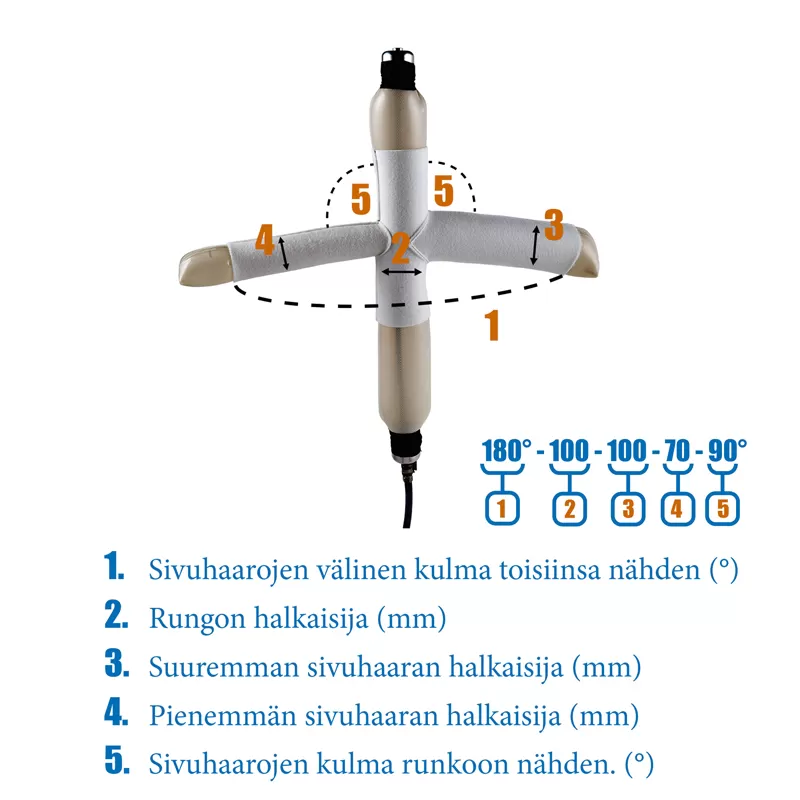 5
5
4
2
3
1

180° - 100 - 100 - 70 - 90°
1 2 3 4 5

1. Sivuhaarojen välinen kulma toisiinsa nähden (°)
2. Rungon halkaisija (mm)
3. Suuremman sivuhaaran halkaisija (mm)
4. Pienemmän sivuhaaran halkaisija (mm)
5. Sivuhaarojen kulma runkoon nähden. (°)